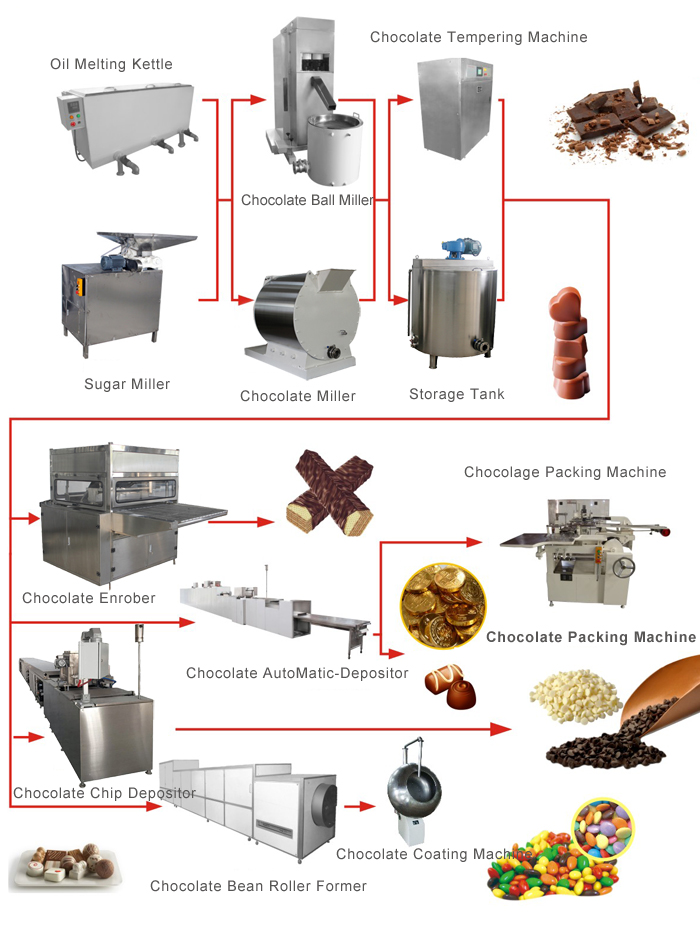 Oil Melting Kettle

Chocolate Tempering Machine

Chocolate Ball Miller

Sugar Miller

Chocolate Miller

Storage Tank

Chocolage Packing Machine

Chocolate Enrober

Chocolate Packing Machine

Chocolate AutoMatic-Depositor

Chocolate Chip Depositor

Chocolate Coating Machine

Chocolate Bean Roller Former